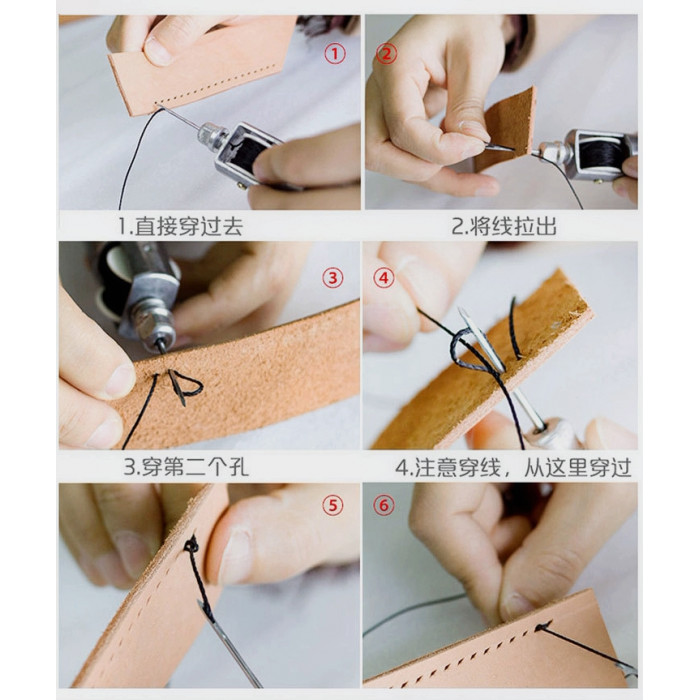 ①

②

1.直接穿过去

2.将线拉出

③

④

3.穿第二个孔

4.注意穿线，从这里穿过

⑤

⑥